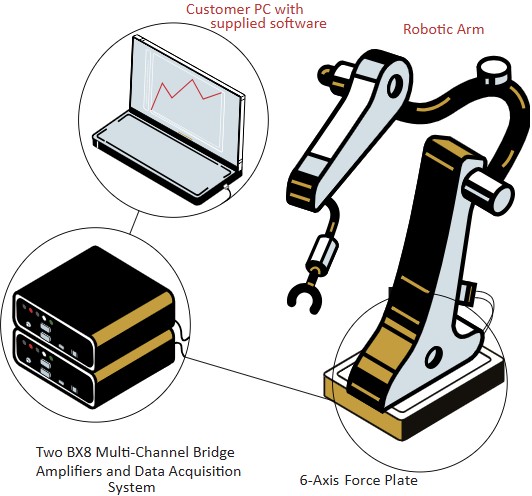 Customer PC with supplied software

Robotic Arm

Two BX8 Multi-Channel Bridge Amplifiers and Data Acquisition System

6-Axis Force Plate