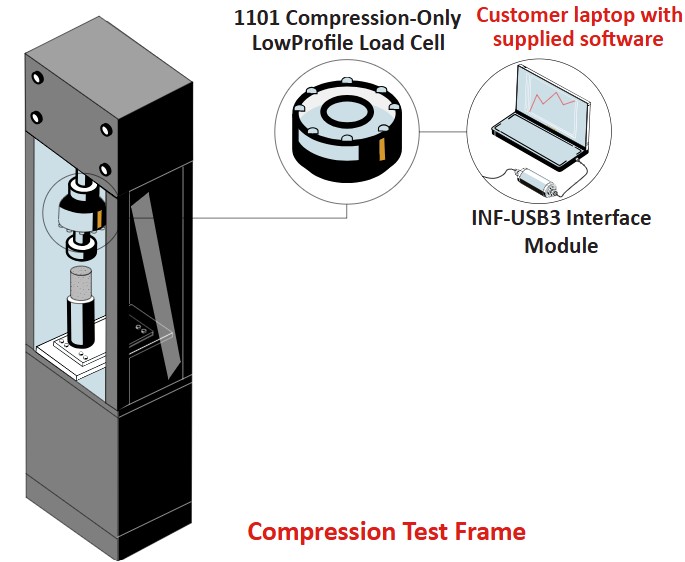 1101 Compression-Only LowProfile Load Cell

Customer laptop with supplied software

INF-USB3 Interface Module

Compression Test Frame