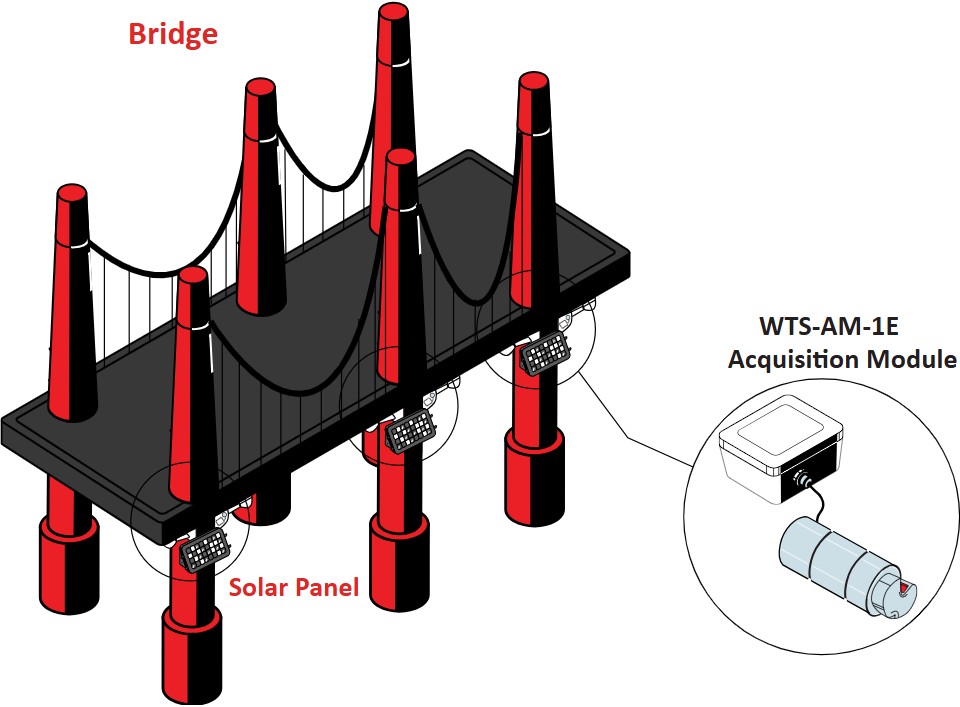 Bridge

WTS-AM-1E
Acquisition Module

Solar Panel