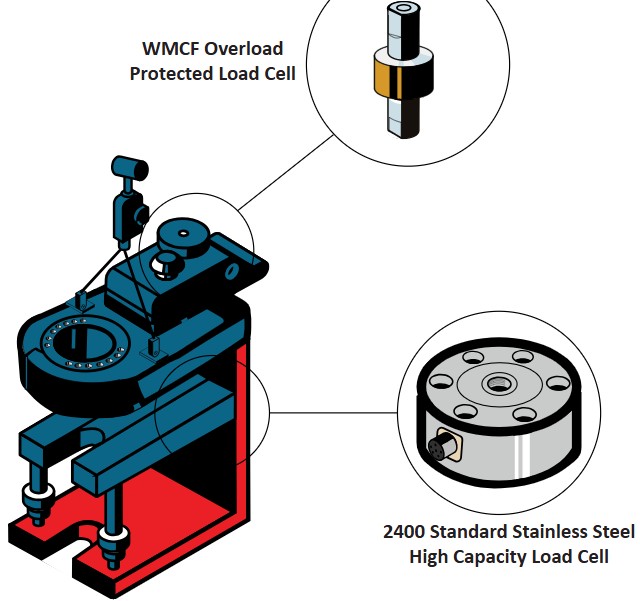 WMCF Overload Protected Load Cell

2400 Standard Stainless Steel High Capacity Load Cell