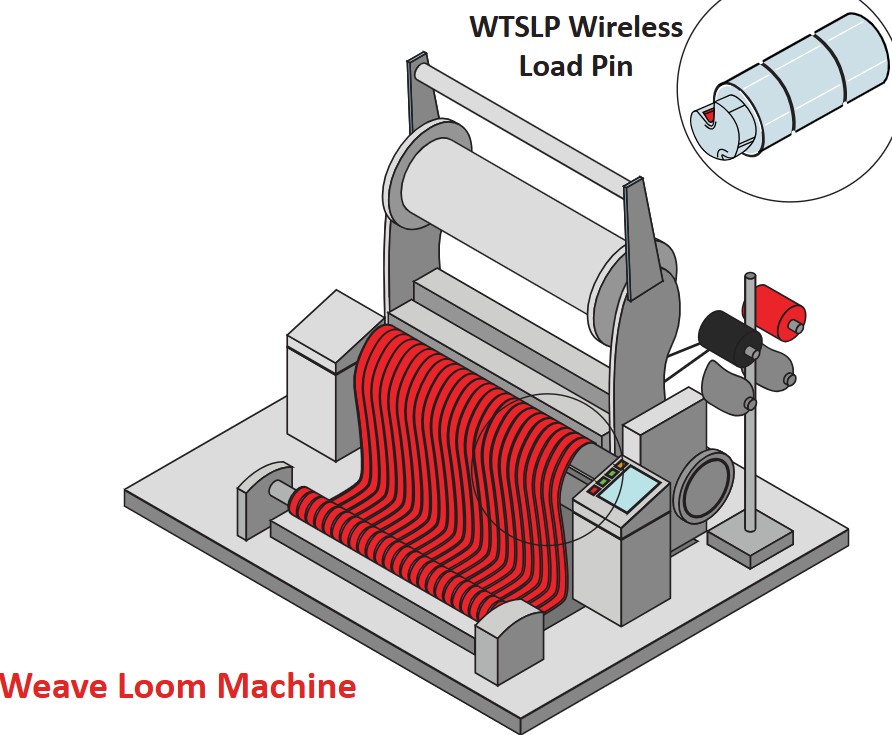 WTSLP Wireless Load Pin

Weave Loom Machine