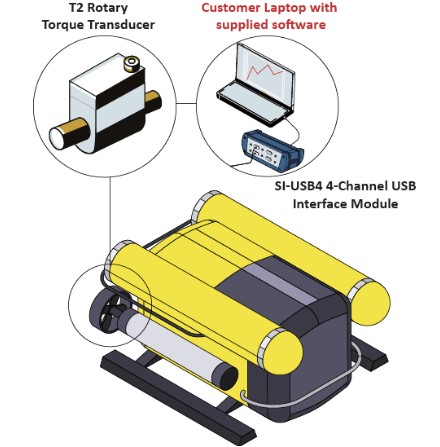 T2 Rotary Torque Transducer

Customer Laptop with supplied software

SI-USB4 4-Channel USB Interface Module