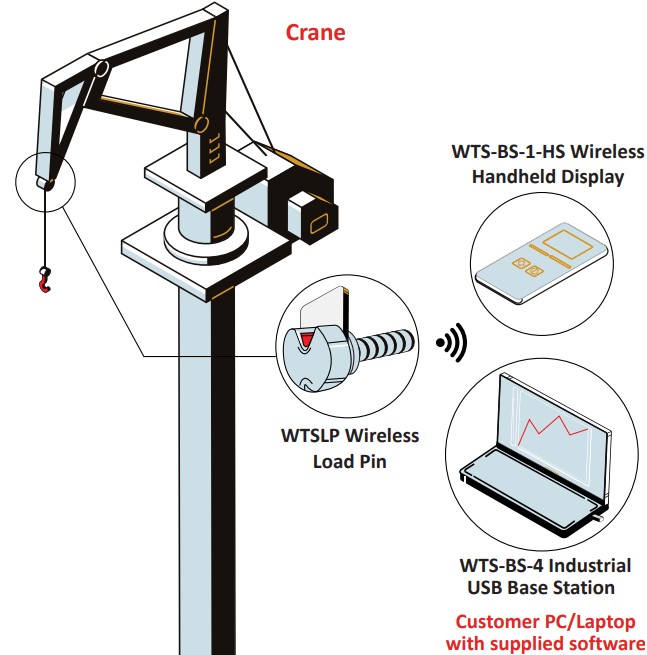 Crane

WTS-BS-1-HS Wireless Handheld Display

WTSLP Wireless Load Pin

WTS-BS-4 Industrial USB Base Station

Customer PC/Laptop with supplied software